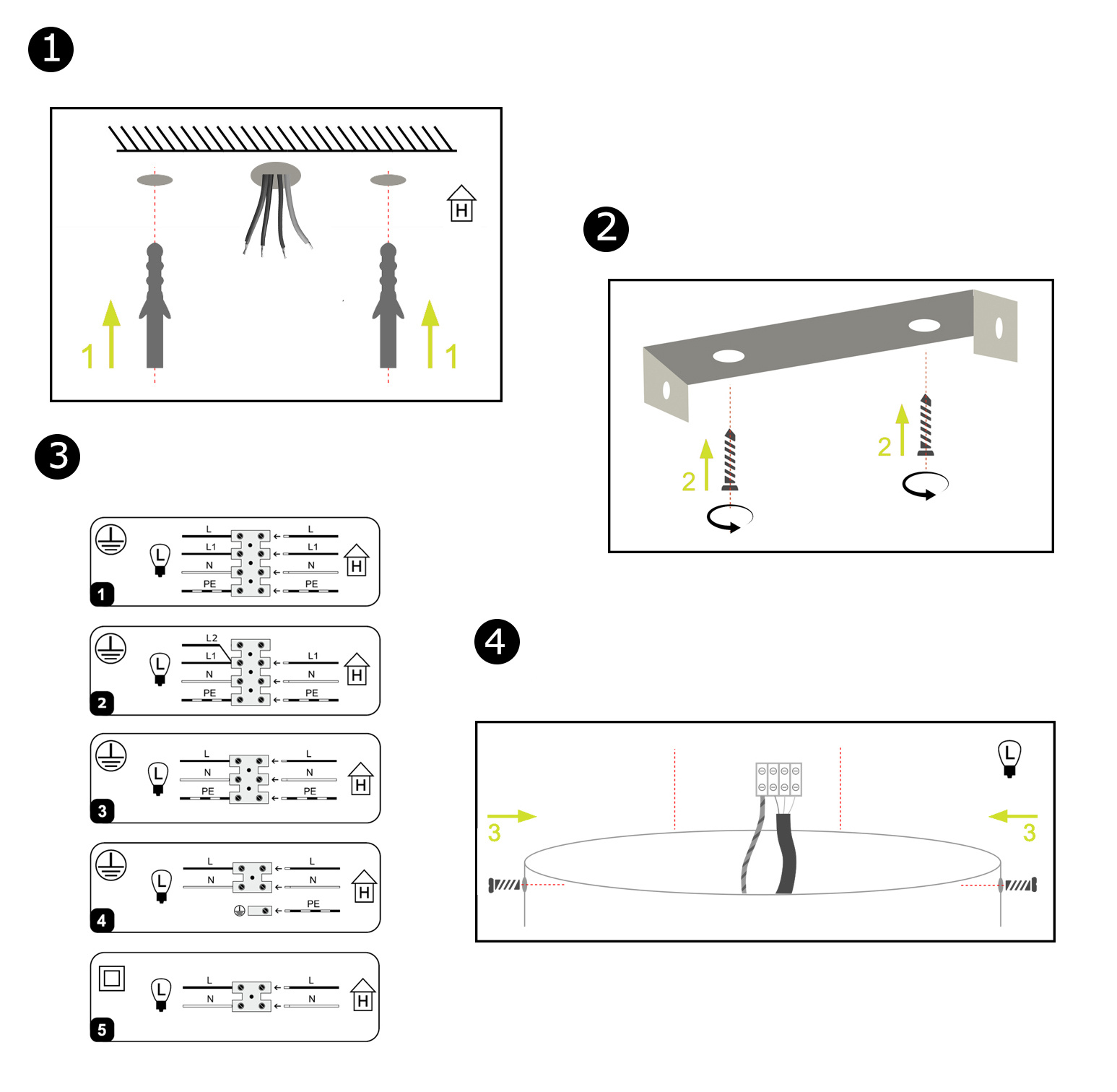 1

H

1 1

2

2 2

3

L L
L1 L1
N N
PE PE
L H
1

L2
L1 L1
N N
PE PE
L H
2

L L
N N
PE PE
L H
3

L L
N N
PE
L H
4

L L
N N
L H
5

4

L
3 3